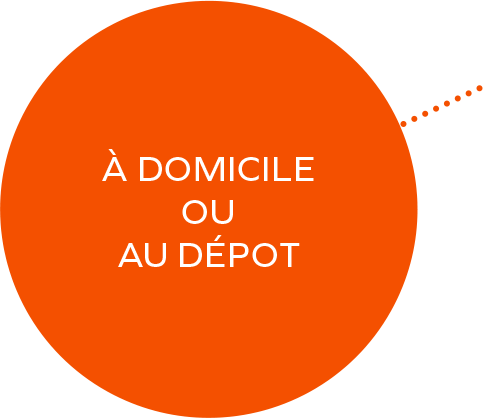 À DOMICILE
OU
AU DÉPOT